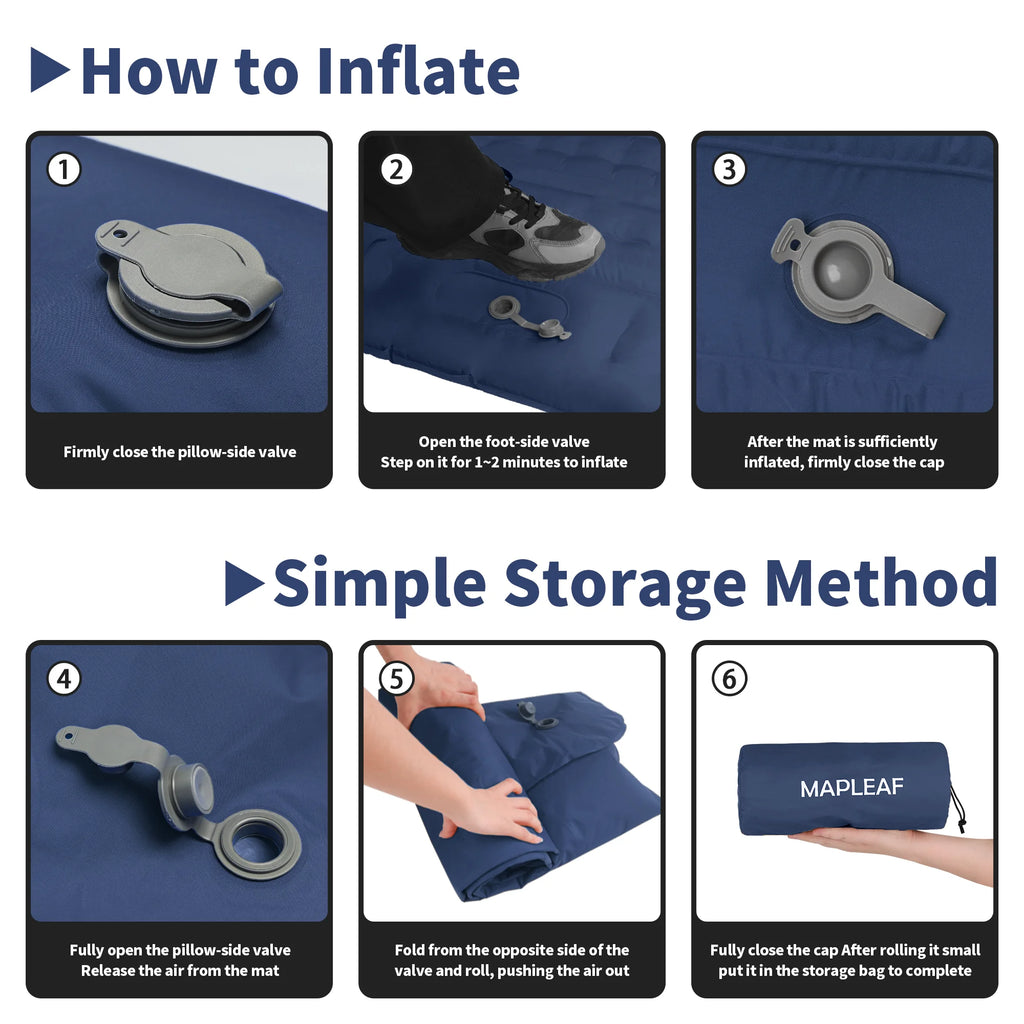 How to Inflate

1
Firmly close the pillow-side valve

2
Open the foot-side valve
Step on it for 1~2 minutes to inflate

3
After the mat is sufficiently inflated, firmly close the cap

Simple Storage Method

4
Fully open the pillow-side valve
Release the air from the mat

5
Fold from the opposite side of the valve and roll, pushing the air out

6
MAPLEAF
Fully close the cap After rolling it small put it in the storage bag to complete