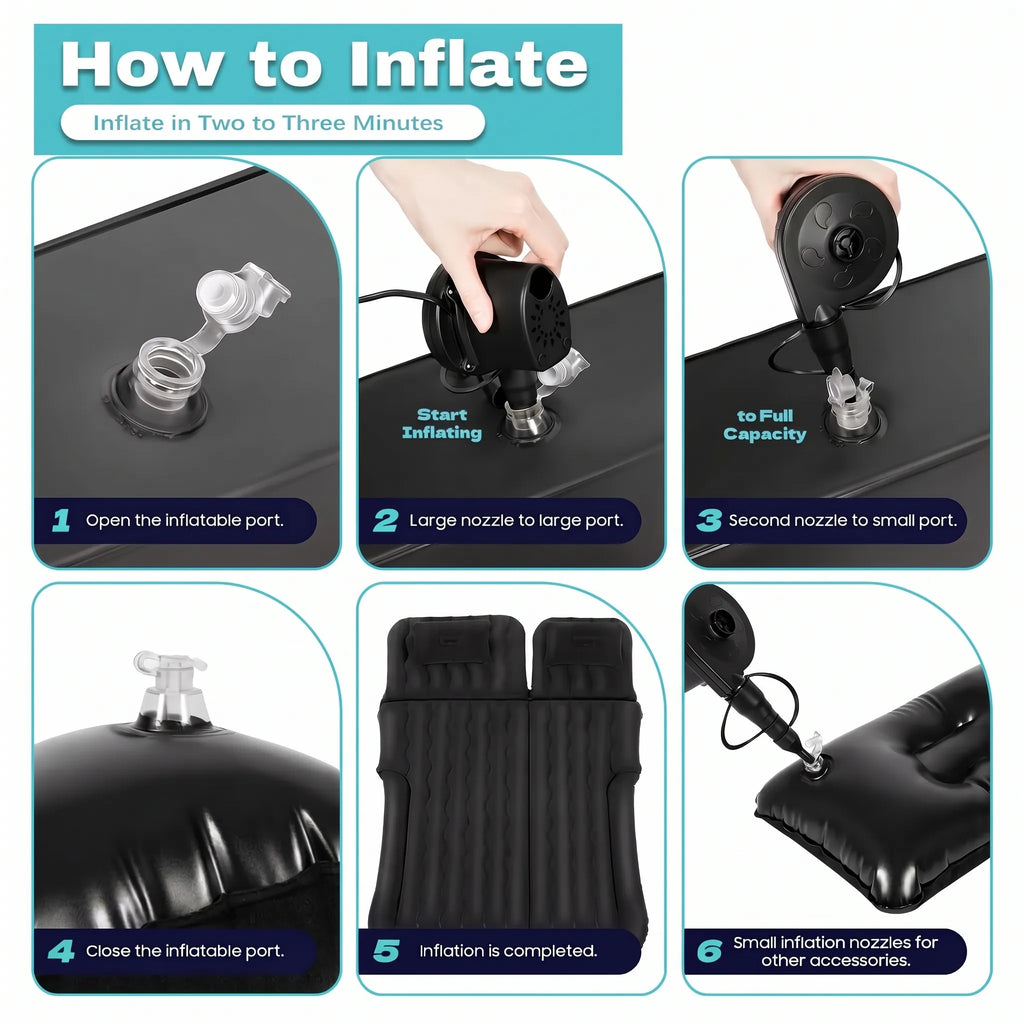 How to Inflate

Inflate in Two to Three Minutes

1 Open the inflatable port.

Start Inflating

2 Large nozzle to large port.

to Full Capacity

3 Second nozzle to small port.

4 Close the inflatable port.

5 Inflation is completed.

6 Small inflation nozzles for other accessories.